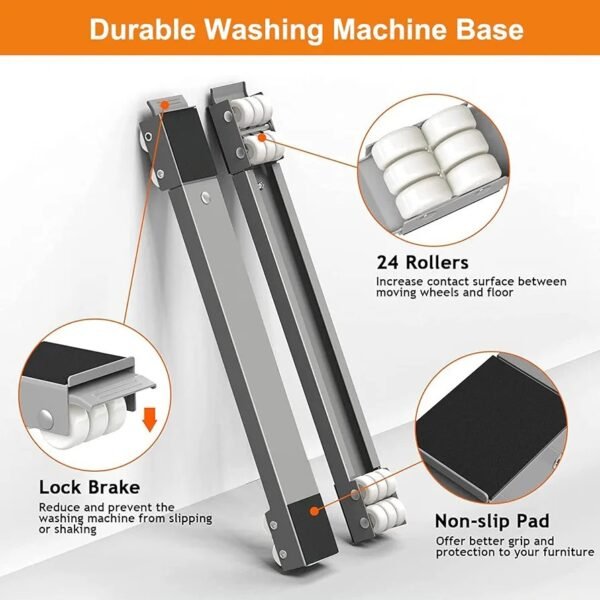 Durable Washing Machine Base

24 Rollers
Increase contact surface between moving wheels and floor

Lock Brake
Reduce and prevent the washing machine from slipping or shaking

Non-slip Pad
Offer better grip and protection to your furniture