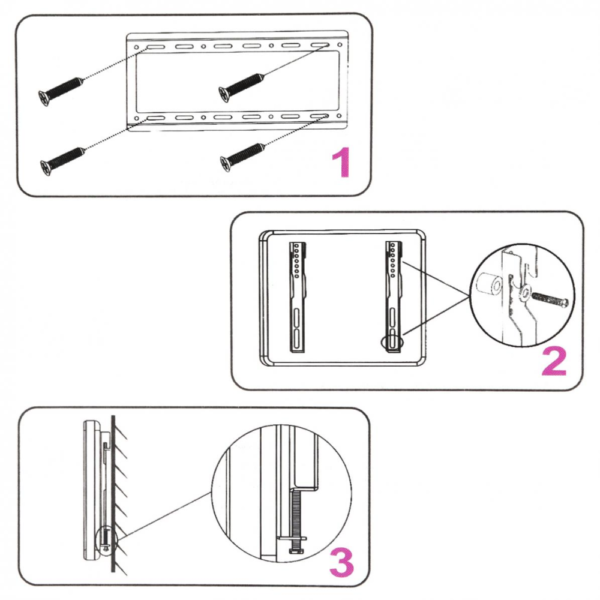 1

2

3